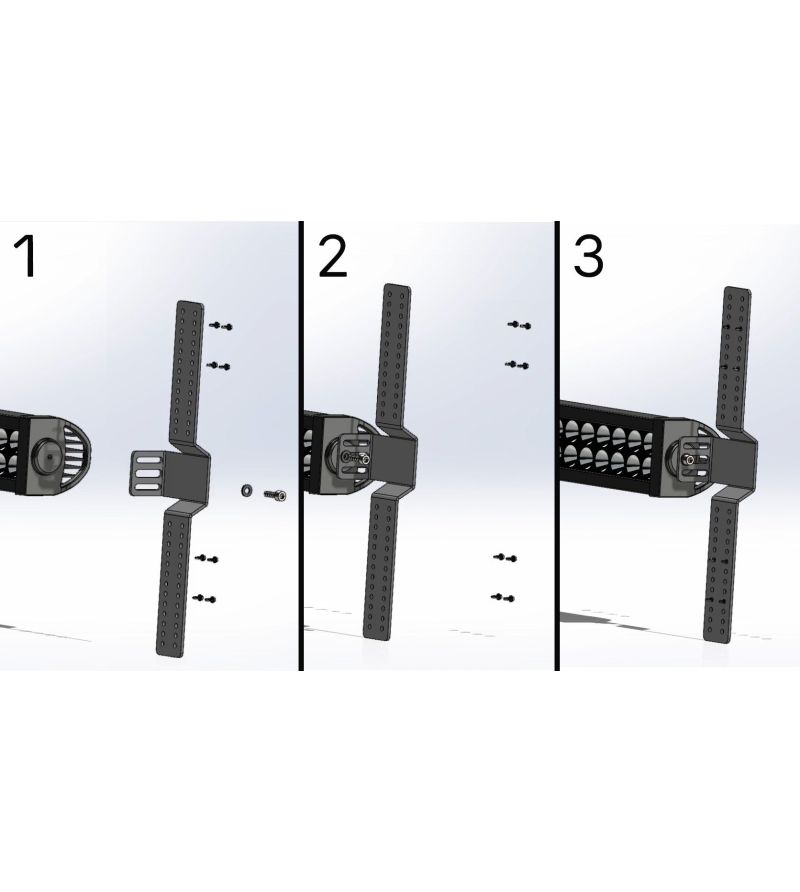 1

2

3