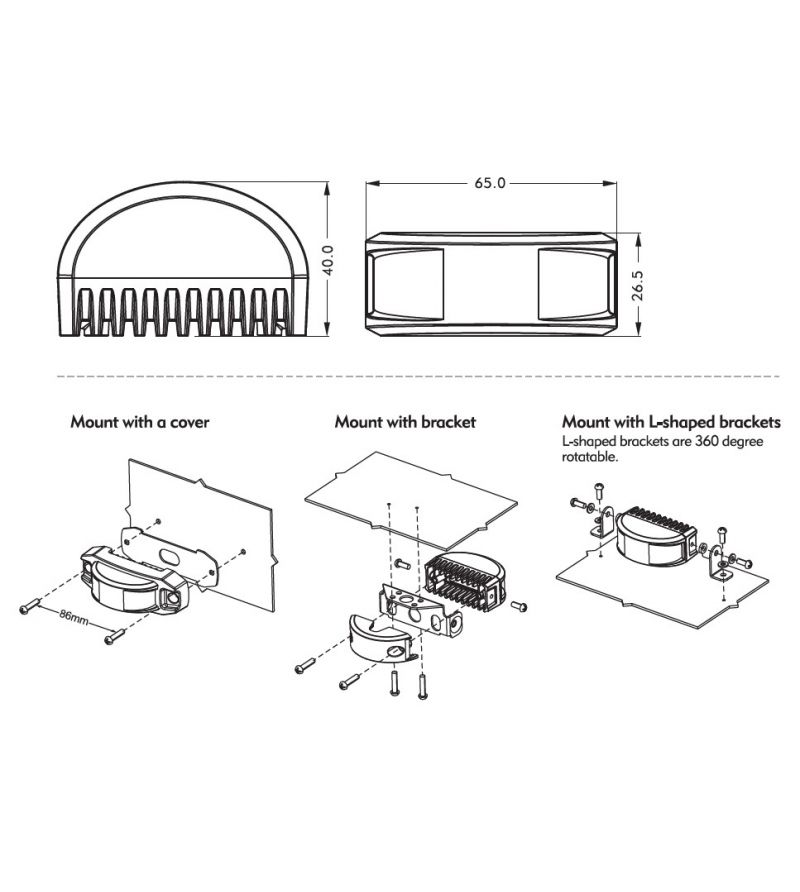 40.0

65.0

26.5

Mount with a cover

86mm

Mount with bracket

Mount with L-shaped brackets
L-shaped brackets are 360 degree rotatable.